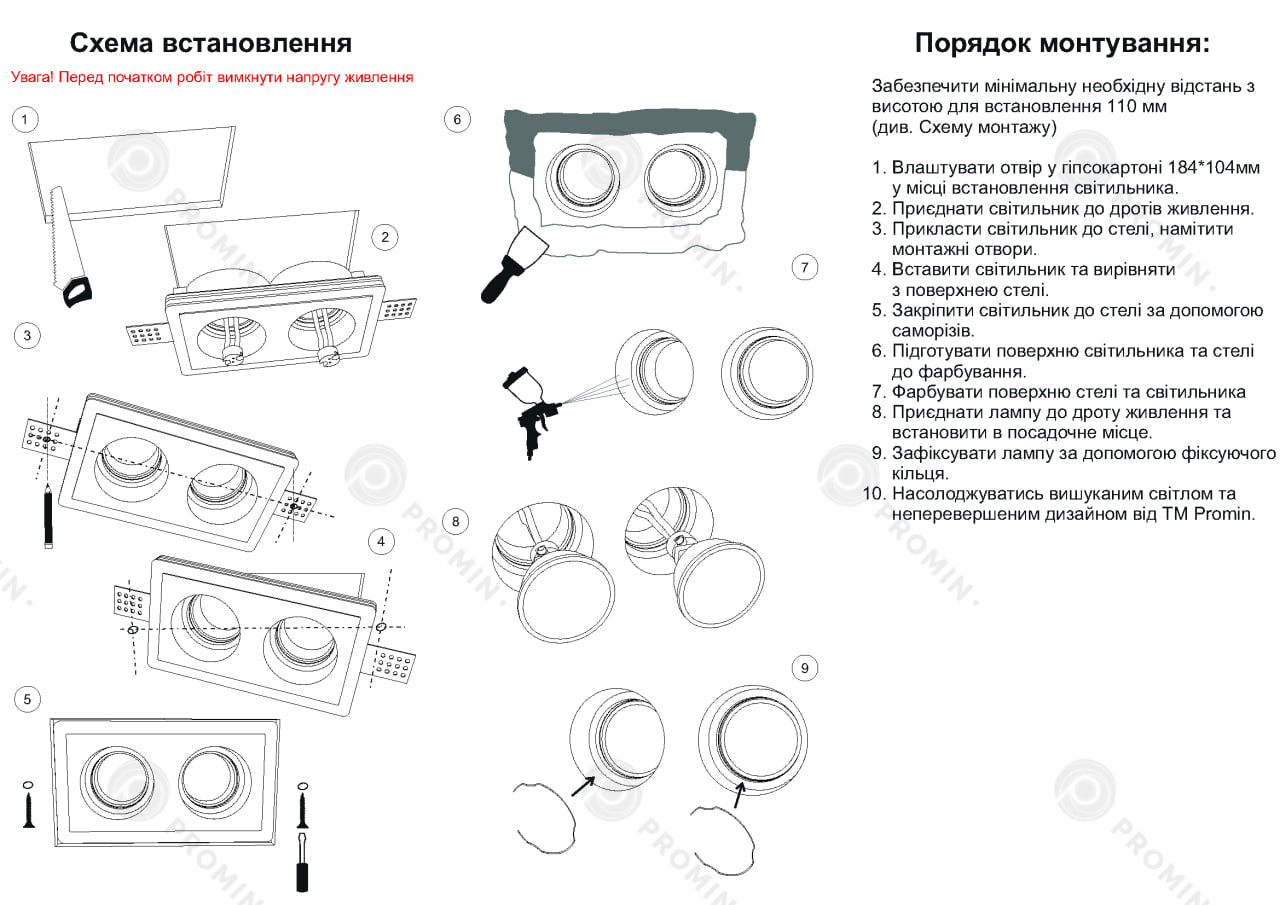 Схема встановлення

Увага! Перед початком робіт вимкнути напругу живлення

1

2

3

4

5

6

7

8

9

PROMIN.

Порядок монтування:

Забезпечити мінімальну необхідну відстань з висотою для встановлення 110 мм (див. Схему монтажу)

1. Влаштувати отвір у гіпсокартоні 184*104мм у місці встановлення світильника.
2. Приєднати світильник до дротів живлення.
3. Прикласти світильник до стелі, намітити монтажні отвори.
4. Вставити світильник та вирівняти з поверхнею стелі.
5. Закріпити світильник до стелі за допомогою саморізів.
6. Підготувати поверхню світильника та стелі до фарбування.
7. Фарбувати поверхню стелі та світильника
8. Приєднати лампу до дроту живлення та встановити в посадочне місце.
9. Зафіксувати лампу за допомогою фіксуючого кільця.
10. Насолоджуватись вишуканим світлом та неперевершеним дизайном від ТМ Promin.